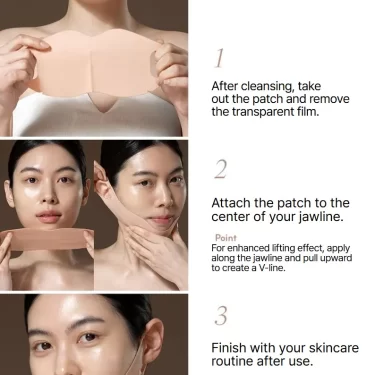 1

After cleansing, take out the patch and remove the transparent film.

2

Attach the patch to the center of your jawline.

Point
For enhanced lifting effect, apply along the jawline and pull upward to create a V-line.

3

Finish with your skincare routine after use.